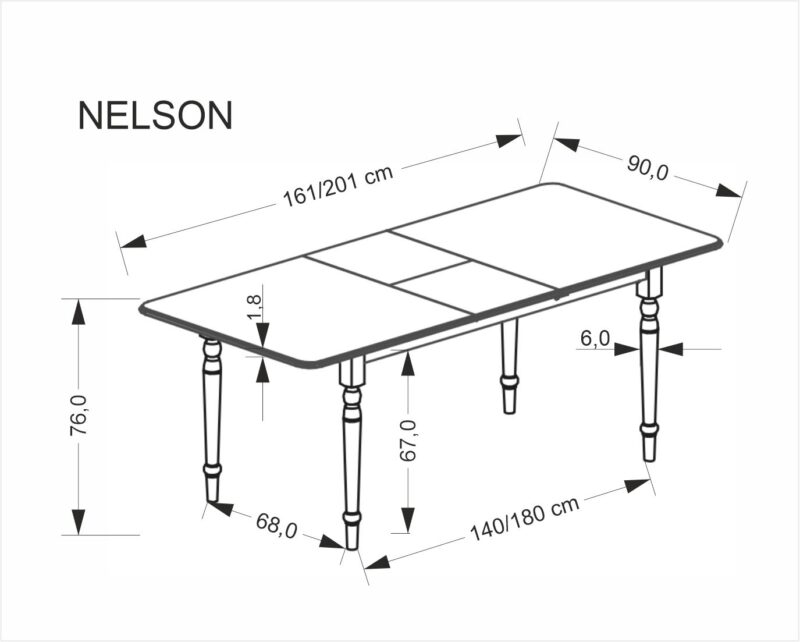 NELSON

161/201 cm

90,0

1,8

6,0

76,0

67,0

68,0

140/180 cm